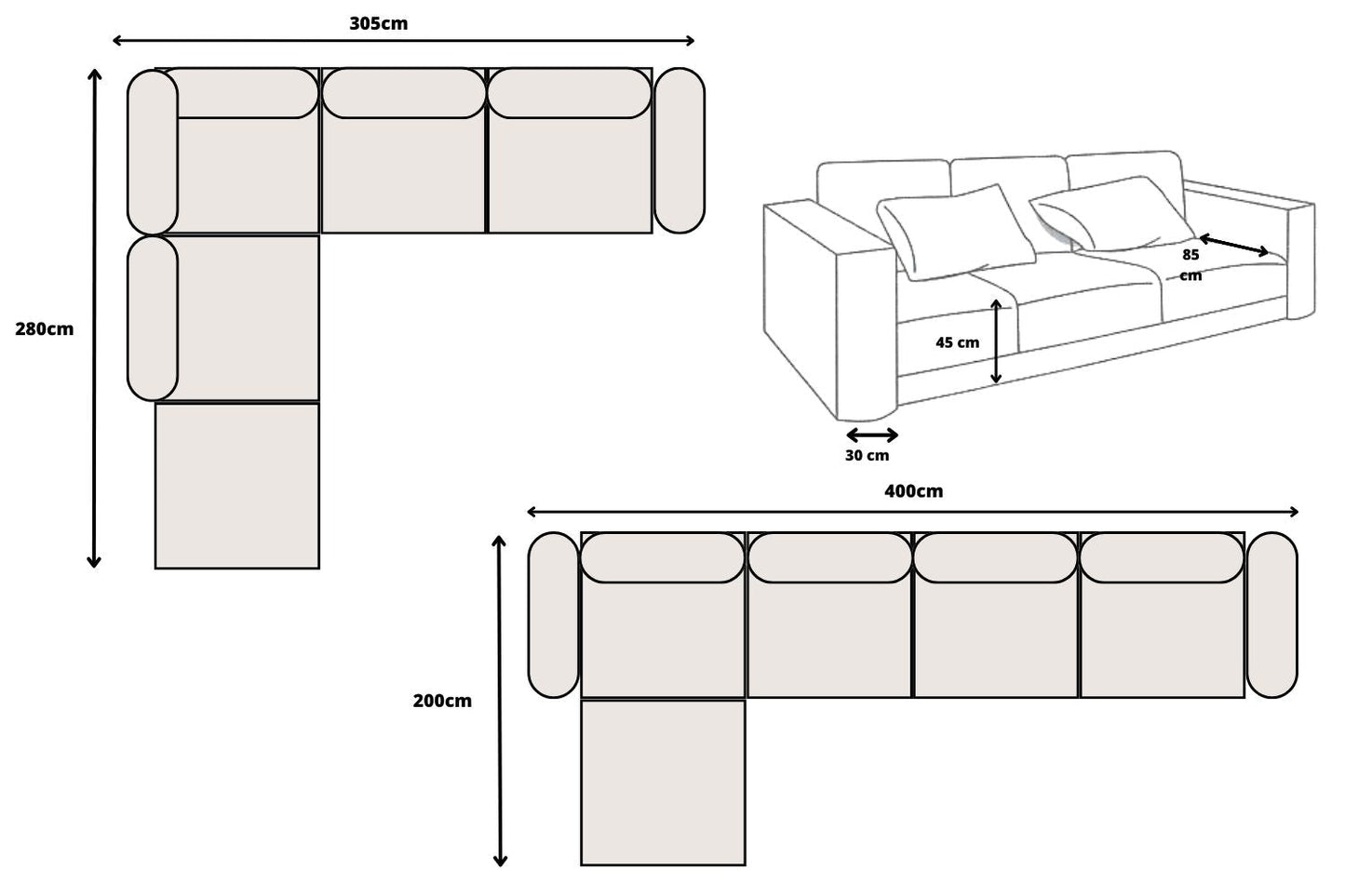 305cm

280cm

85 cm

45 cm

30 cm

400cm

200cm